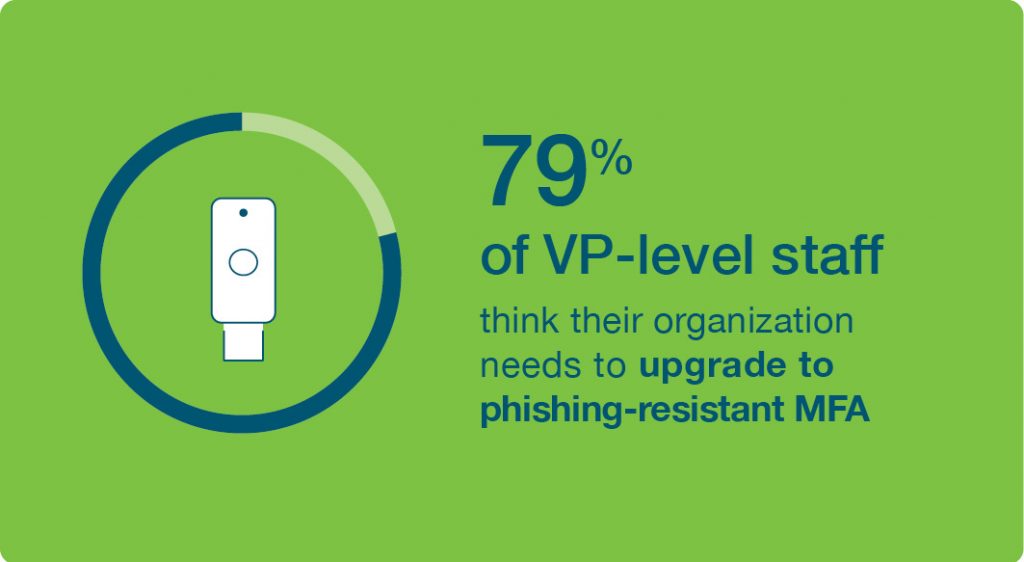 79%

of VP-level staff

think their organization needs to upgrade to phishing-resistant MFA